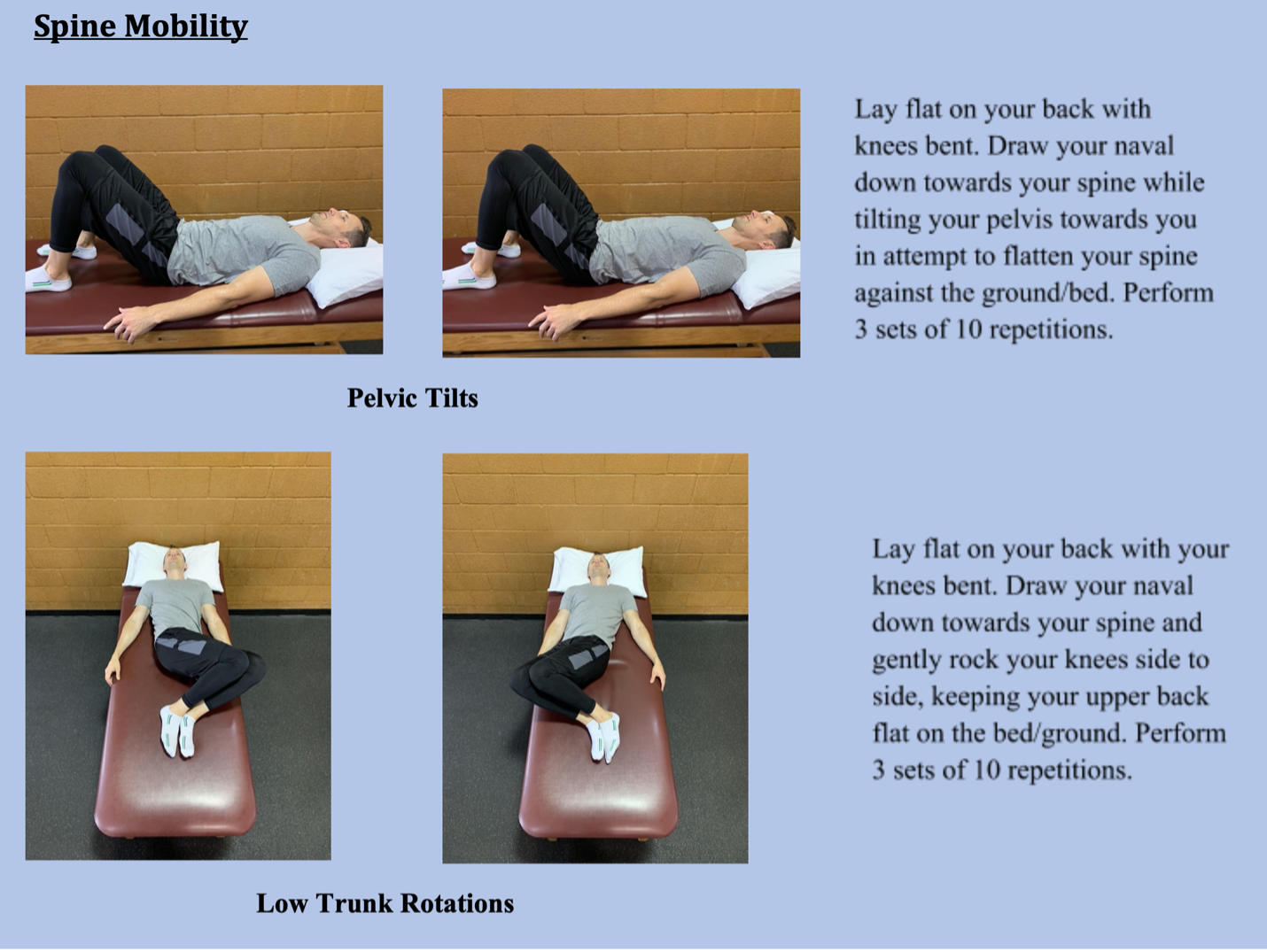 Spine Mobility

Lay flat on your back with knees bent. Draw your naval down towards your spine while tilting your pelvis towards you in attempt to flatten your spine against the ground/bed. Perform 3 sets of 10 repetitions.

Pelvic Tilts

Lay flat on your back with your knees bent. Draw your naval down towards your spine and gently rock your knees side to side, keeping your upper back flat on the bed/ground. Perform 3 sets of 10 repetitions.

Low Trunk Rotations