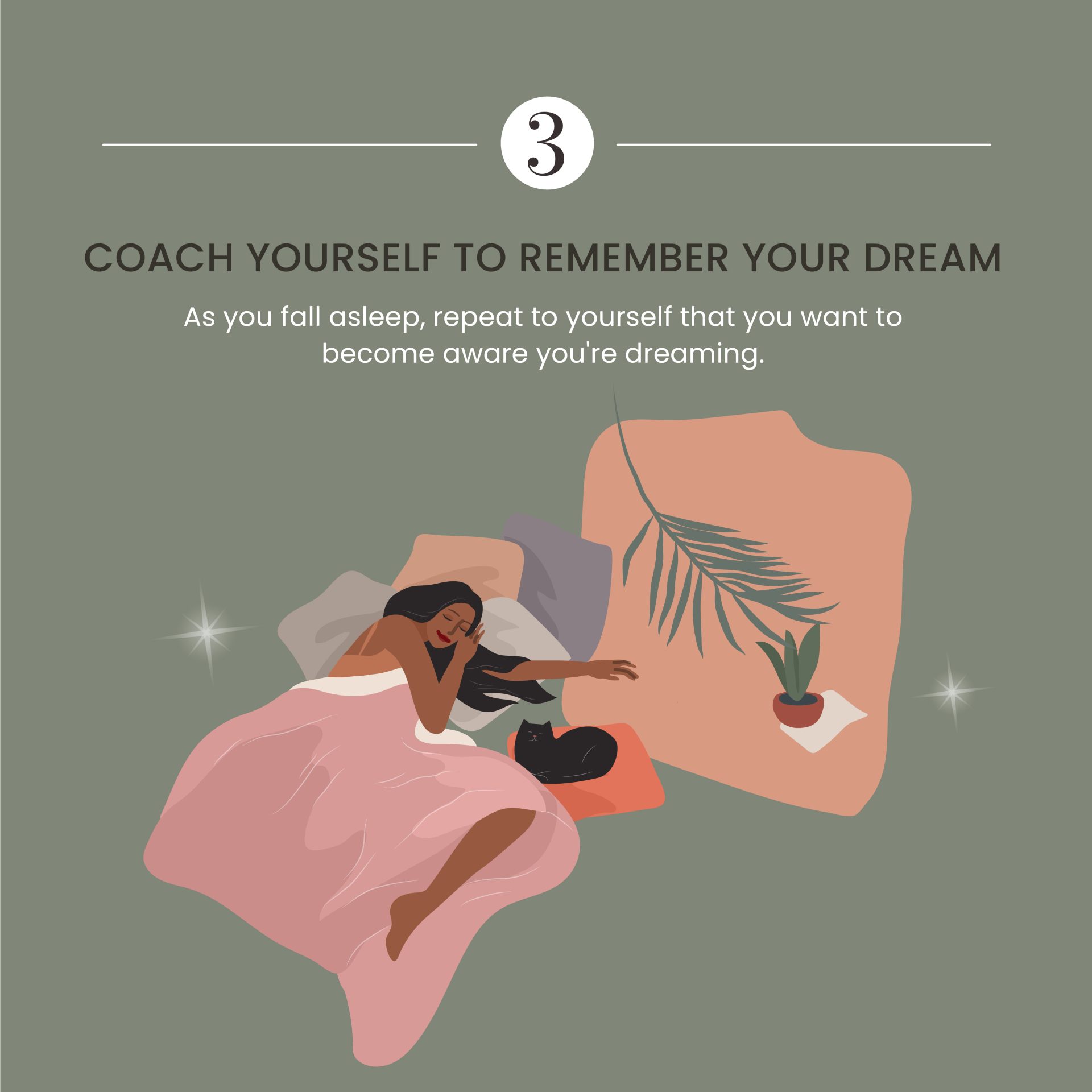 3

COACH YOURSELF TO REMEMBER YOUR DREAM

As you fall asleep, repeat to yourself that you want to become aware you're dreaming.